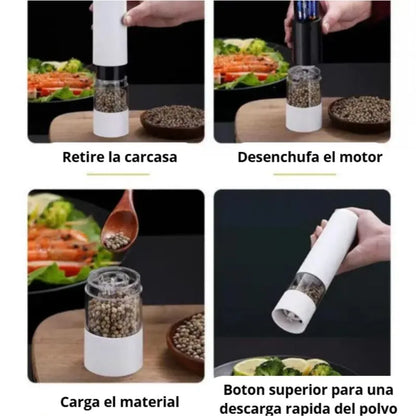 Retire la carcasa

Desenchufa el motor

Carga el material

Boton superior para una descarga rapida del polvo