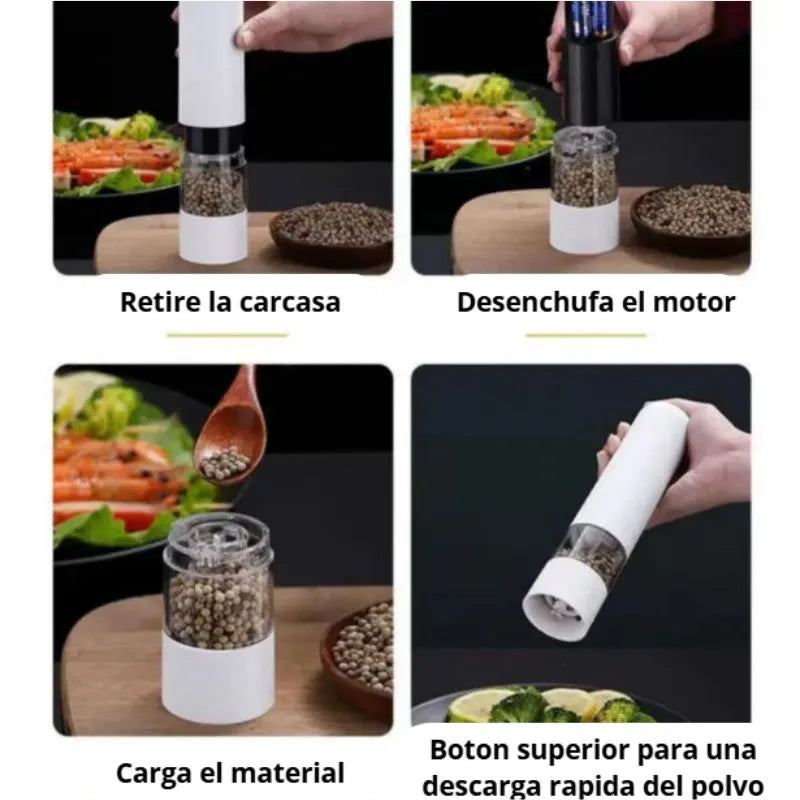 Retire la carcasa

Desenchufa el motor

Carga el material

Boton superior para una descarga rapida del polvo