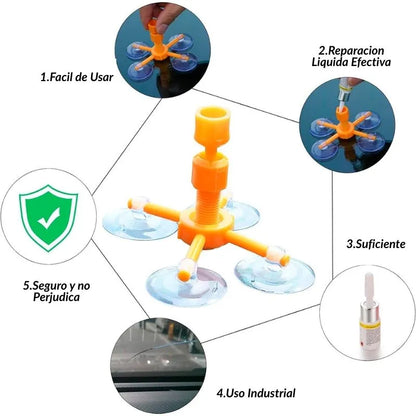 1.Facil de Usar

2.Reparacion Liquida Efectiva

3.Suficiente

4.Uso Industrial

5.Seguro y no Perjudica